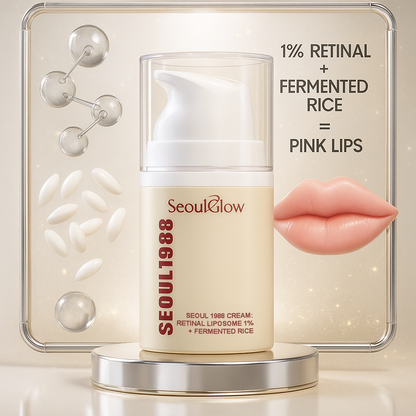 1% RETINAL
+
FERMENTED RICE
=
PINK LIPS

SeoulGlow

SEOUL1988

SEOUL 1988 CREAM: RETINAL LIPOSOME 1% + FERMENTED RICE