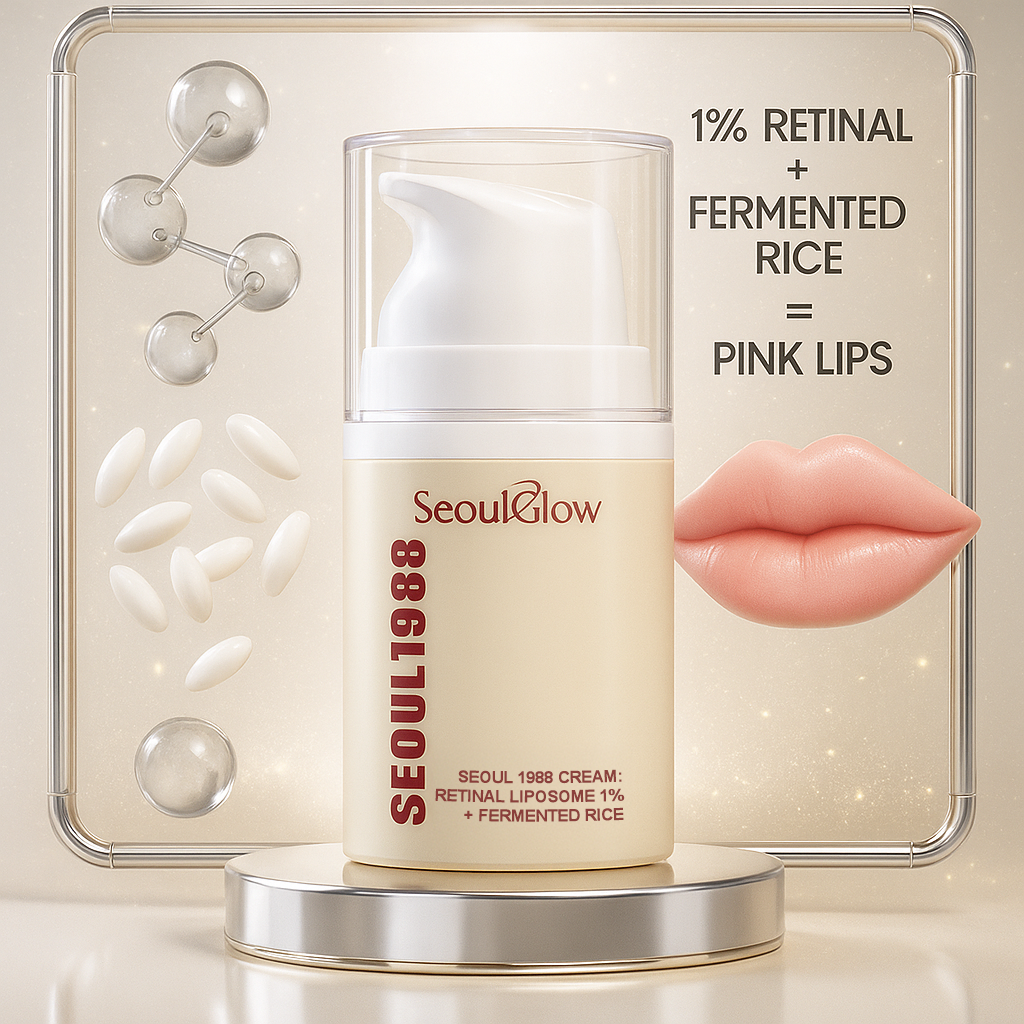 1% RETINAL
+
FERMENTED RICE
=
PINK LIPS

SeoulGlow

SEOUL1988

SEOUL 1988 CREAM: RETINAL LIPOSOME 1% + FERMENTED RICE